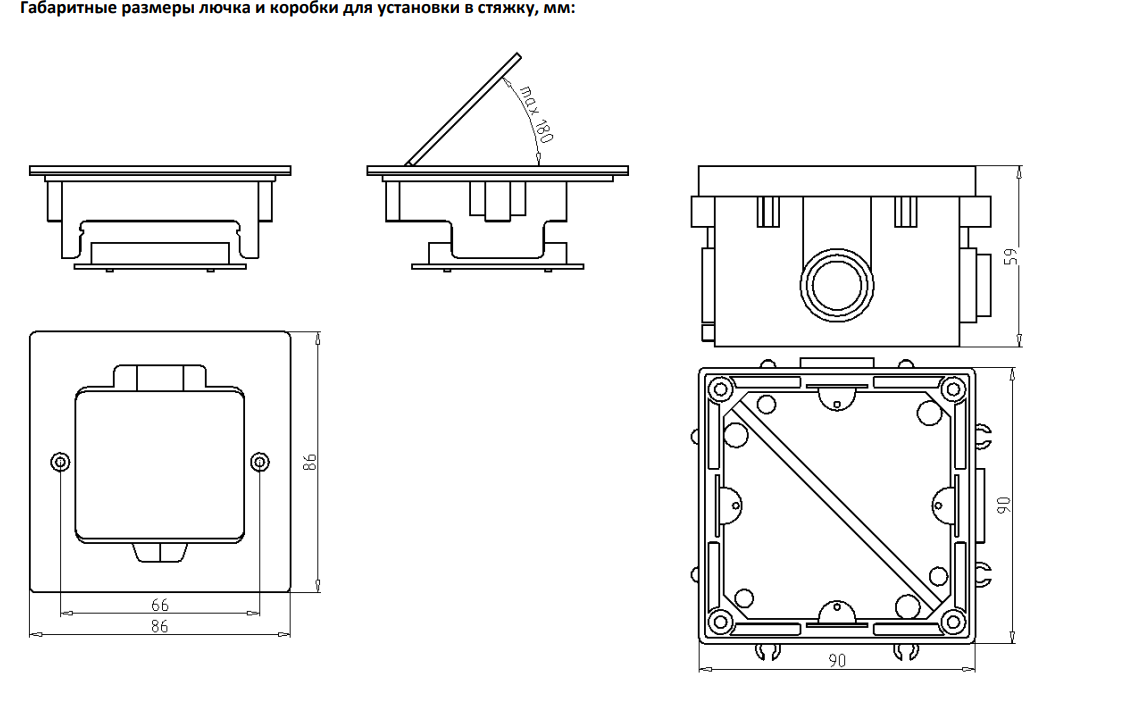 Габаритные размеры лючка и коробки для установки в стяжку, мм:

max 180

59

86

66

86

90

90