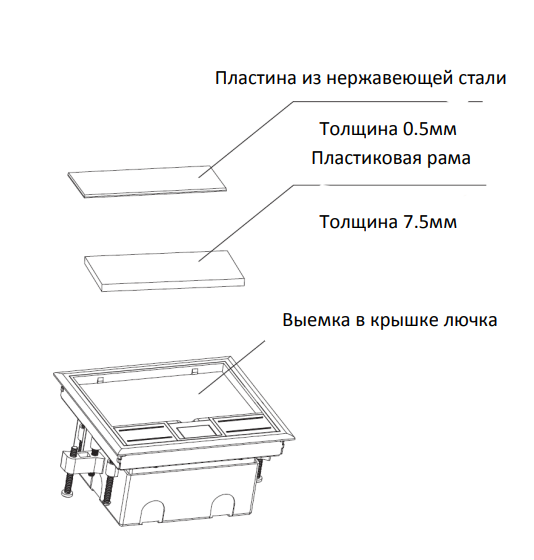 Пластина из нержавеющей стали

Толщина 0.5мм

Пластиковая рама

Толщина 7.5мм

Выемка в крышке лючка