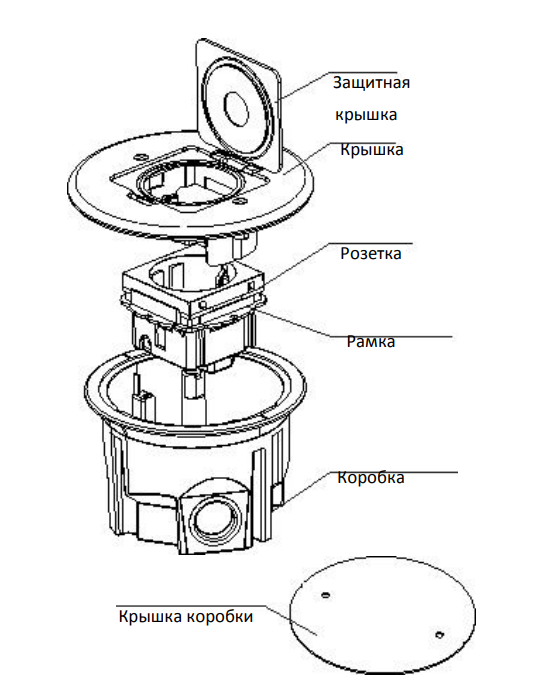 Защитная крышка

Крышка

Розетка

Рамка

Коробка

Крышка коробки